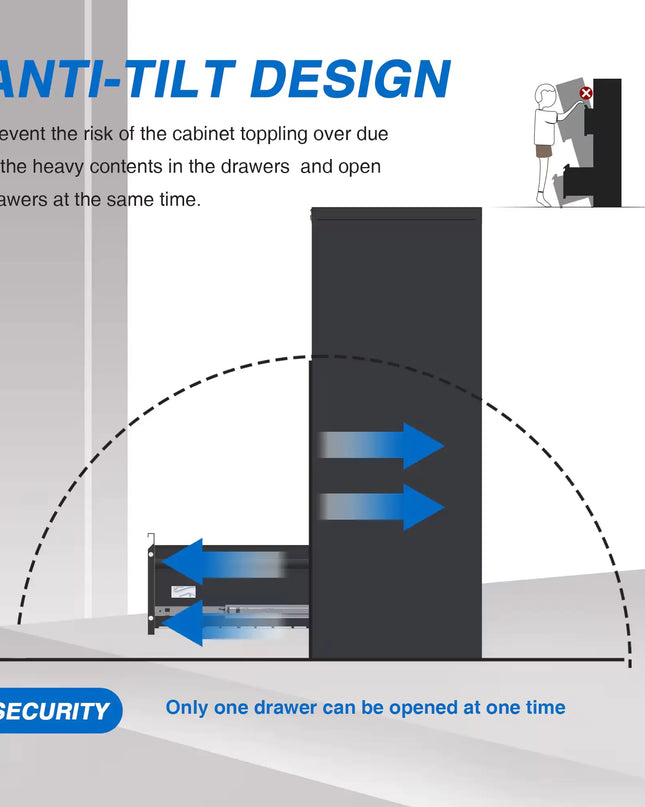 ANTI-TILT DESIGN

event the risk of the cabinet toppling over due the heavy contents in the drawers and open awers at the same time.

SECURITY

Only one drawer can be opened at one time