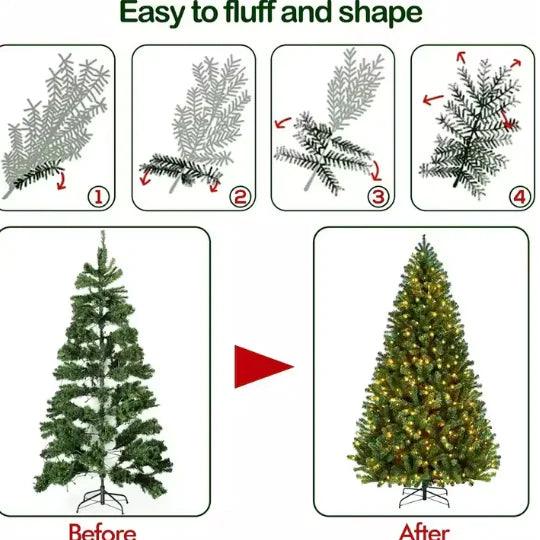 Easy to fluff and shape

1

2

3

4

Before

After