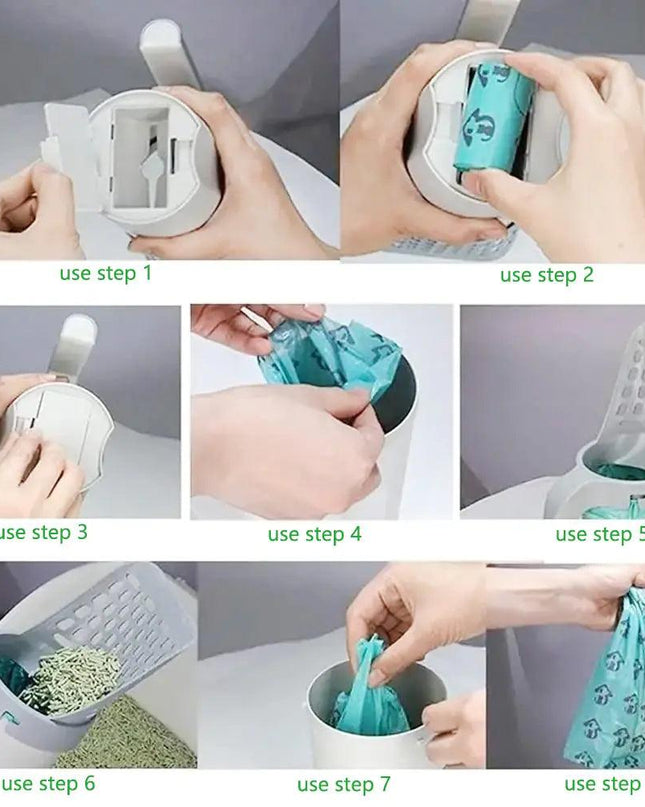 use step 1

use step 2

use step 3

use step 4

use step 5

use step 6

use step 7

use step