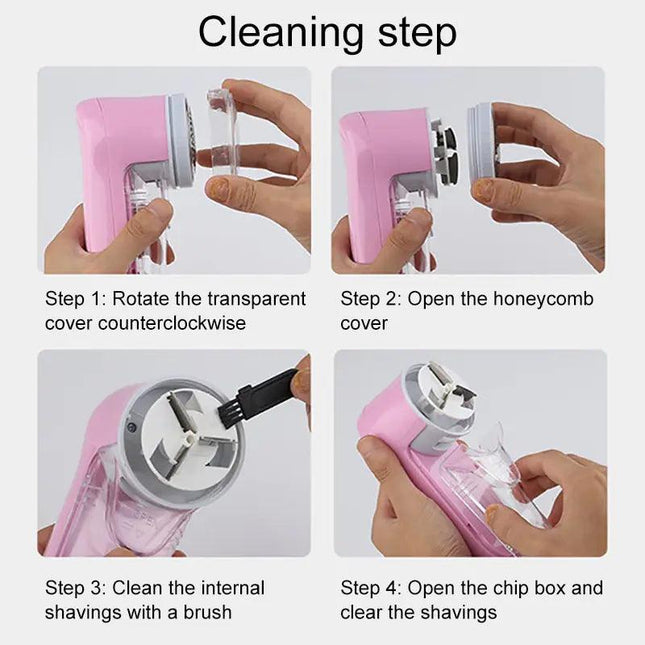 Cleaning step

Step 1: Rotate the transparent cover counterclockwise

Step 2: Open the honeycomb cover

Step 3: Clean the internal shavings with a brush

Step 4: Open the chip box and clear the shavings