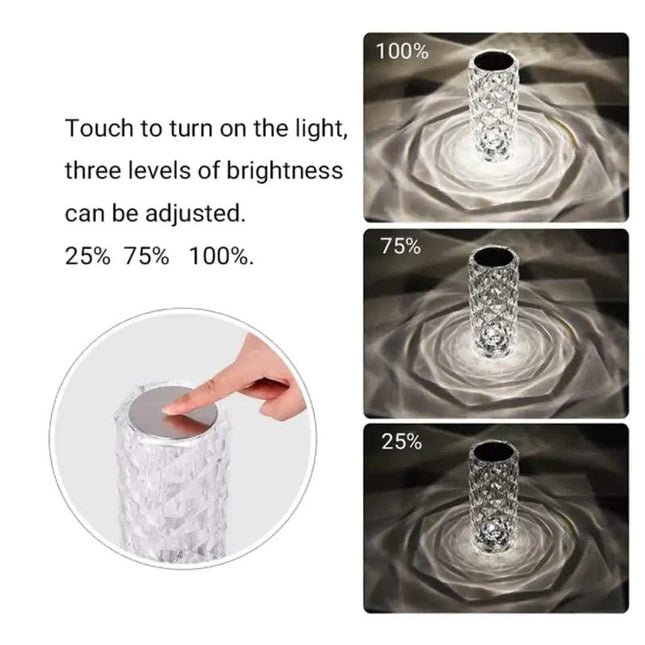 Touch to turn on the light, three levels of brightness can be adjusted.
25% 75% 100%.

100%

75%

25%