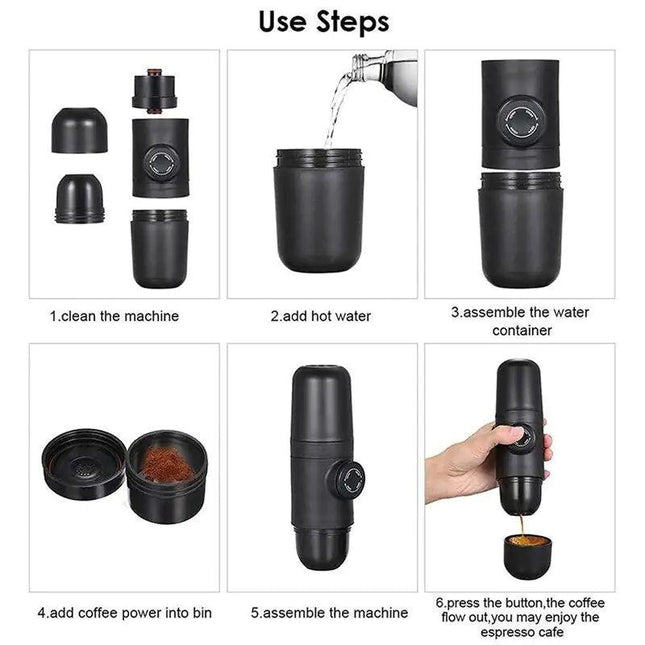 Use Steps

1.clean the machine

2.add hot water

3.assemble the water container

4.add coffee power into bin

5.assemble the machine

6.press the button,the coffee flow out,you may enjoy the espresso cafe