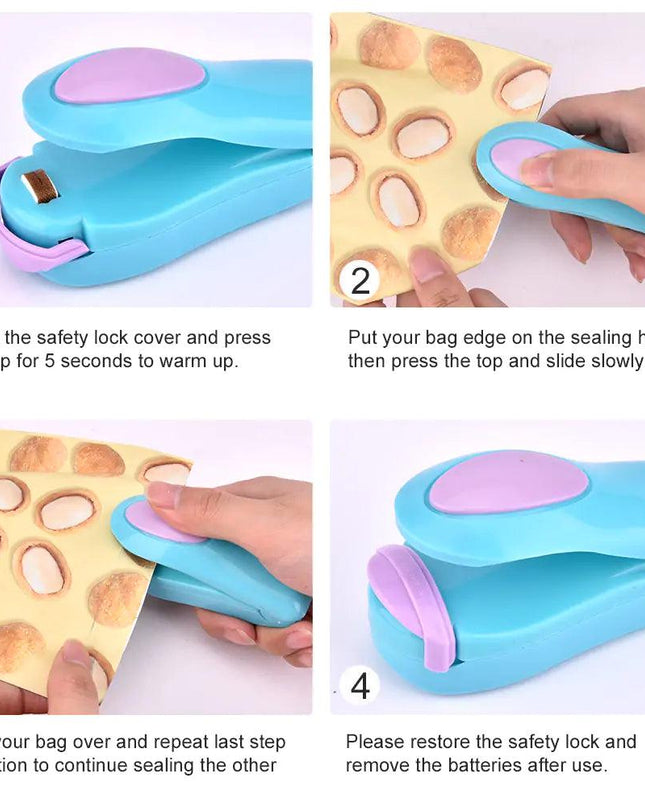 2

the safety lock cover and press p for 5 seconds to warm up.

Put your bag edge on the sealing h then press the top and slide slowly

4

our bag over and repeat last step tion to continue sealing the other

Please restore the safety lock and remove the batteries after use.