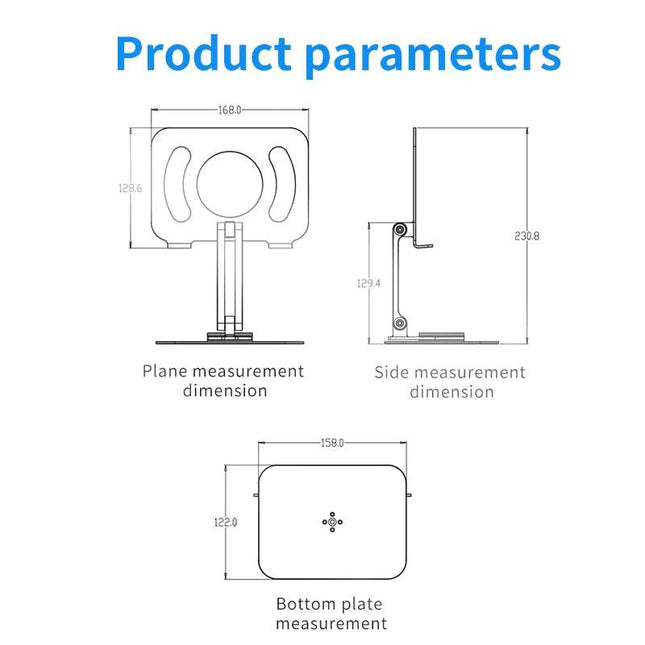 Product parameters

168.0

128.6

Plane measurement dimension

230.8

129.4

Side measurement dimension

158.0

122.0

Bottom plate measurement