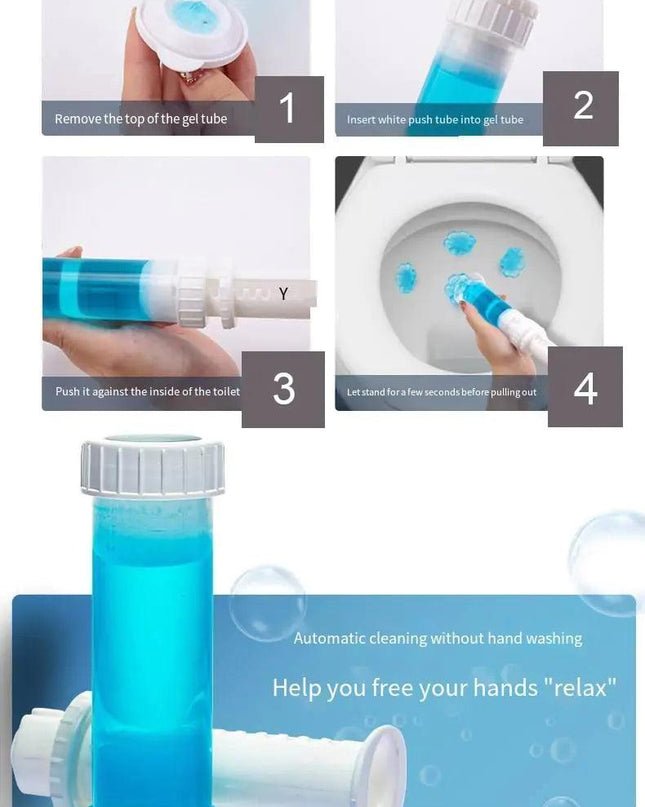 Remove the top of the gel tube

1

Insert white push tube into gel tube

2

Y

Push it against the inside of the toilet

3

Let stand for a few seconds before pulling out

4

Automatic cleaning without hand washing

Help you free your hands "relax"