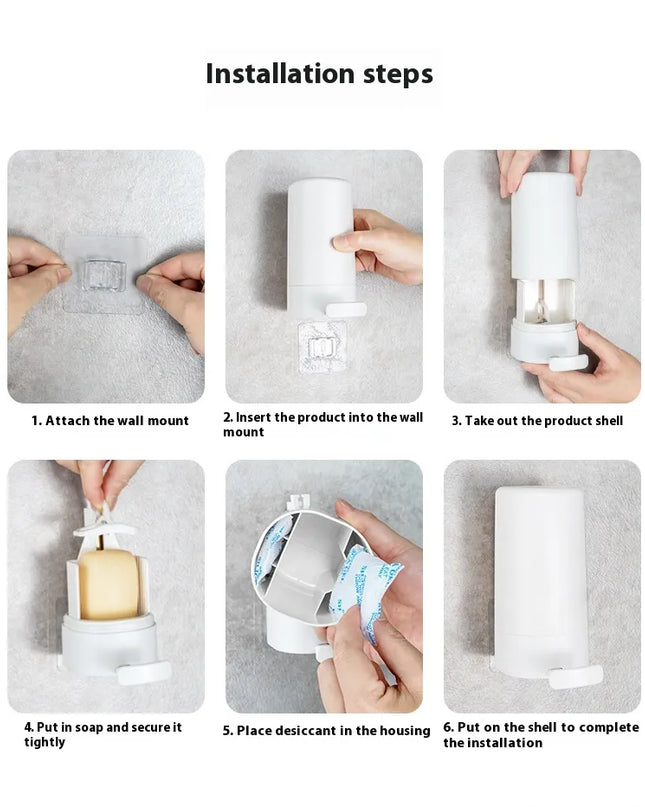 Installation steps

1. Attach the wall mount

2. Insert the product into the wall mount

3. Take out the product shell

4. Put in soap and secure it tightly

5. Place desiccant in the housing

6. Put on the shell to complete the installation