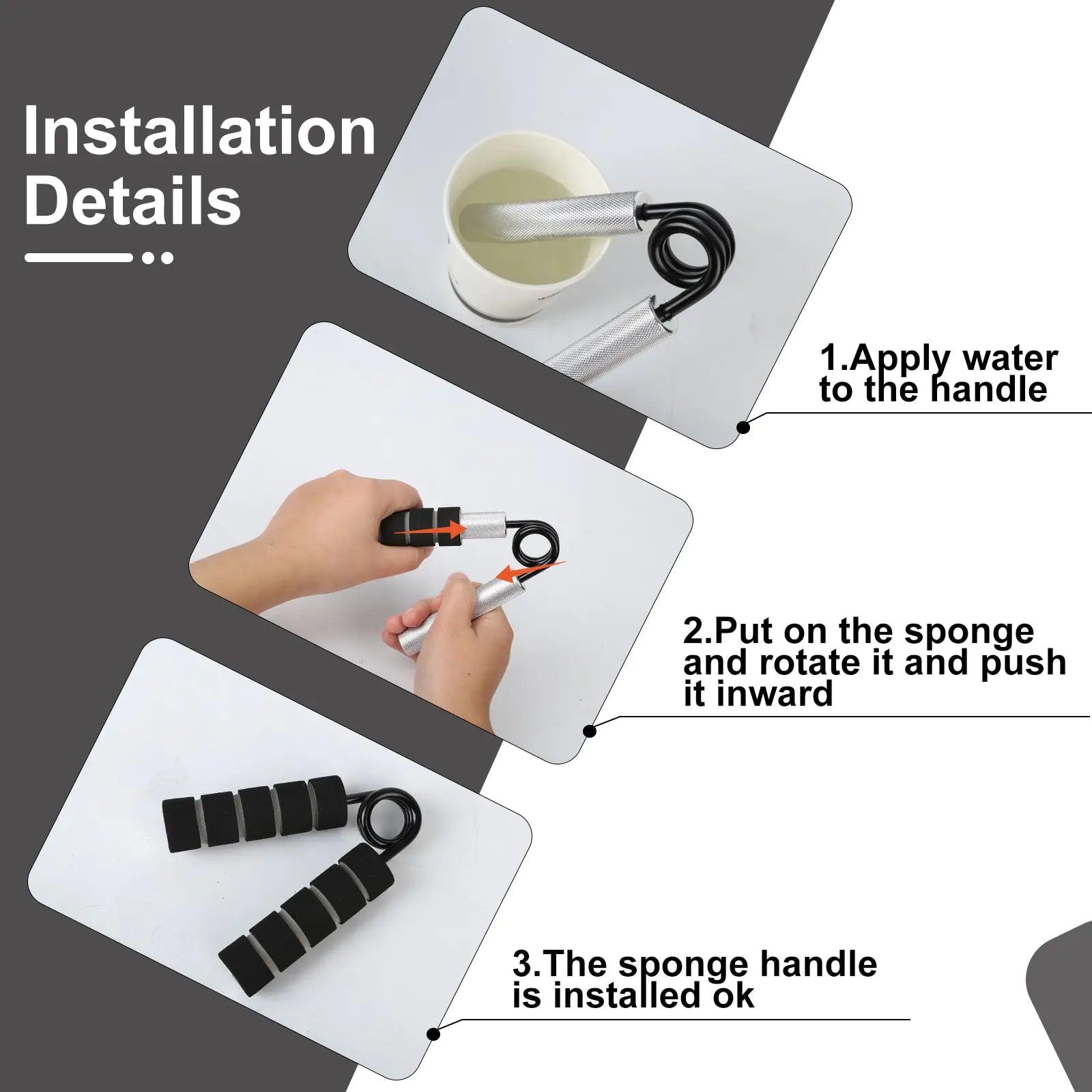 Installation Details

1.Apply water to the handle

2.Put on the sponge and rotate it and push it inward

3.The sponge handle is installed ok