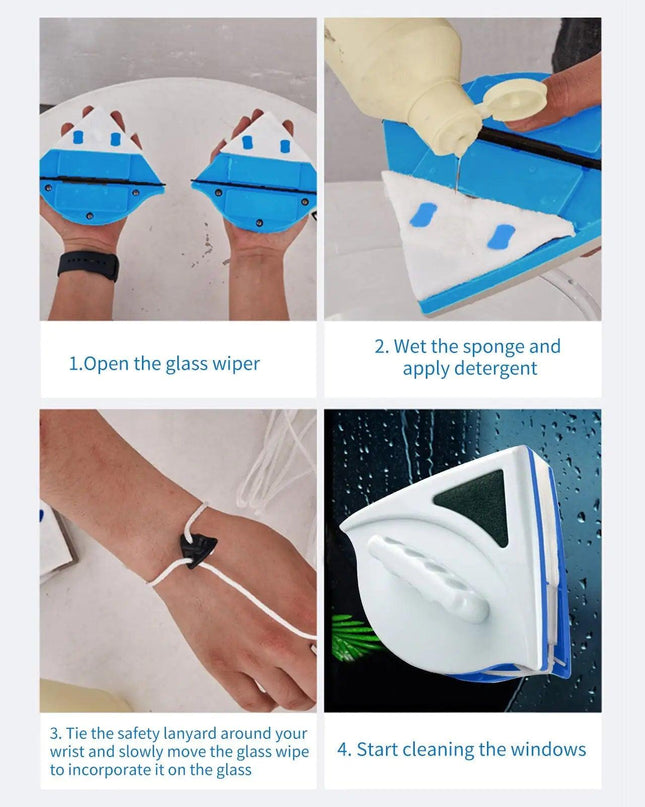 1.Open the glass wiper

2. Wet the sponge and apply detergent

3. Tie the safety lanyard around your wrist and slowly move the glass wipe to incorporate it on the glass

4. Start cleaning the windows