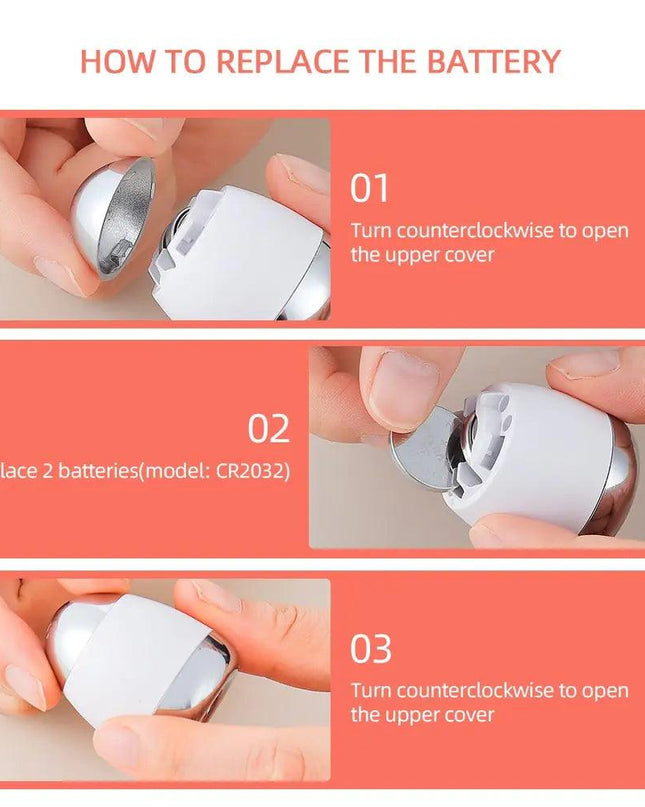 HOW TO REPLACE THE BATTERY

01

Turn counterclockwise to open the upper cover

02

lace 2 batteries(model: CR2032)

03

Turn counterclockwise to open the upper cover