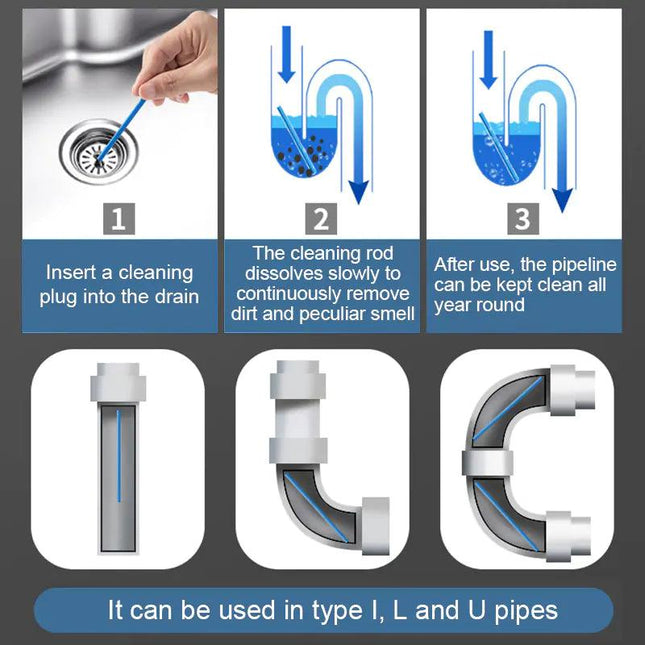 1

Insert a cleaning plug into the drain

2

The cleaning rod dissolves slowly to continuously remove dirt and peculiar smell

3

After use, the pipeline can be kept clean all year round

It can be used in type I, L and U pipes