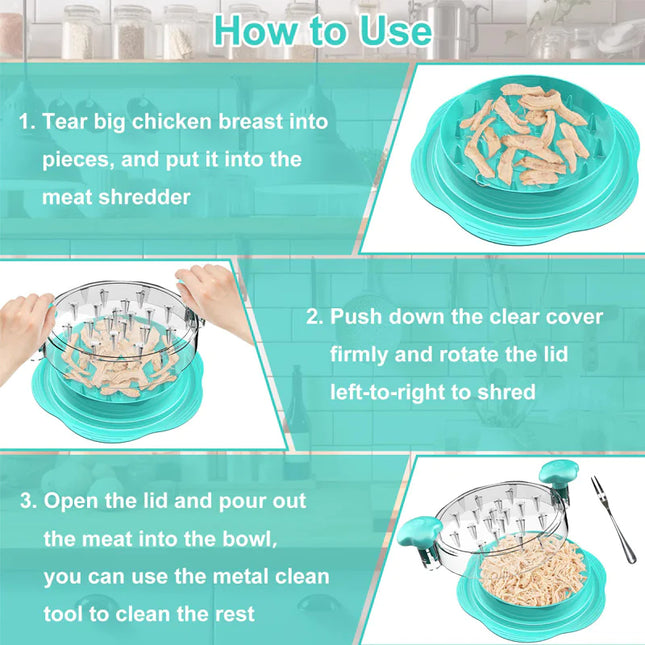 How to Use

1. Tear big chicken breast into pieces, and put it into the meat shredder

2. Push down the clear cover firmly and rotate the lid left-to-right to shred

3. Open the lid and pour out the meat into the bowl, you can use the metal clean tool to clean the rest